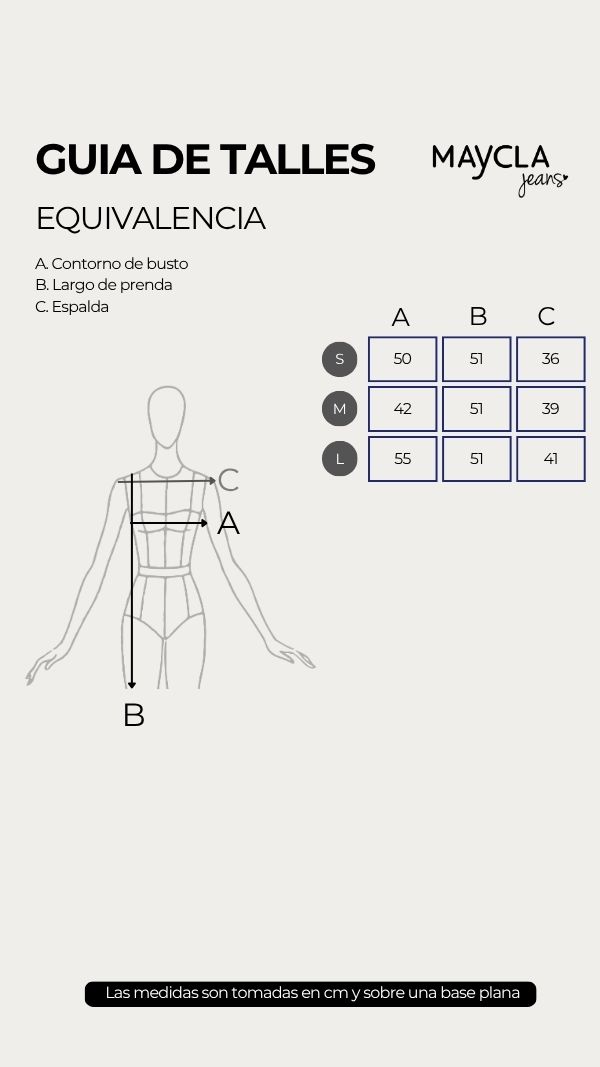 GUIA DE TALLES

MAYCLA jeans

EQUIVALENCIA

A. Contorno de busto
B. Largo de prenda
C. Espalda

| | A | B | C |
|---|---|---|---|
| S | 50 | 51 | 36 |
| M | 42 | 51 | 39 |
| L | 55 | 51 | 41 |

C
A
B

Las medidas son tomadas en cm y sobre una base plana